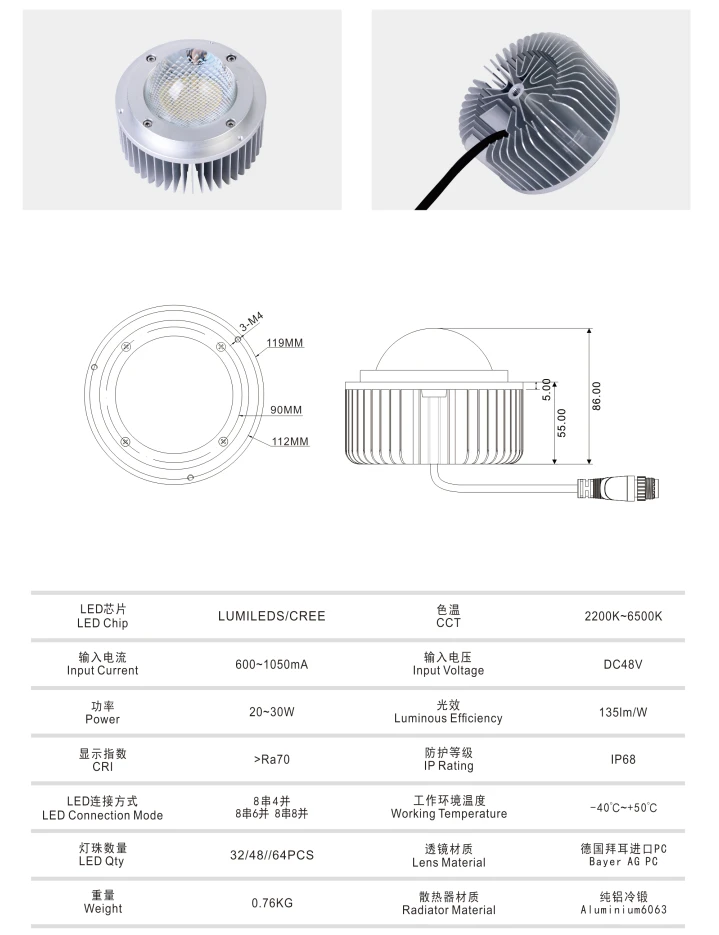 3-M4
119MM
90MM
112MM
5.00
55.00
86.00

| LED芯片 LED Chip | LUMILEDS/CREE | 色温 CCT | 2200K~6500K |
|---|---|---|---|
| 输入电流 Input Current | 600~1050mA | 输入电压 Input Voltage | DC48V |
| 功率 Power | 20~30W | 光效 Luminous Efficiency | 135lm/W |
| 显示指数 CRI | >Ra70 | 防护等级 IP Rating | IP68 |
| LED连接方式 LED Connection Mode | 8串4并 8串6并 8串8并 | 工作环境温度 Working Temperature | -40℃~+50℃ |
| 灯珠数量 LED Qty | 32/48//64PCS | 透镜材质 Lens Material | 德国拜耳进口PC Bayer AG PC |
| 重量 Weight | 0.76KG | 散热器材质 Radiator Material | 纯铝冷锻 Aluminium6063 |