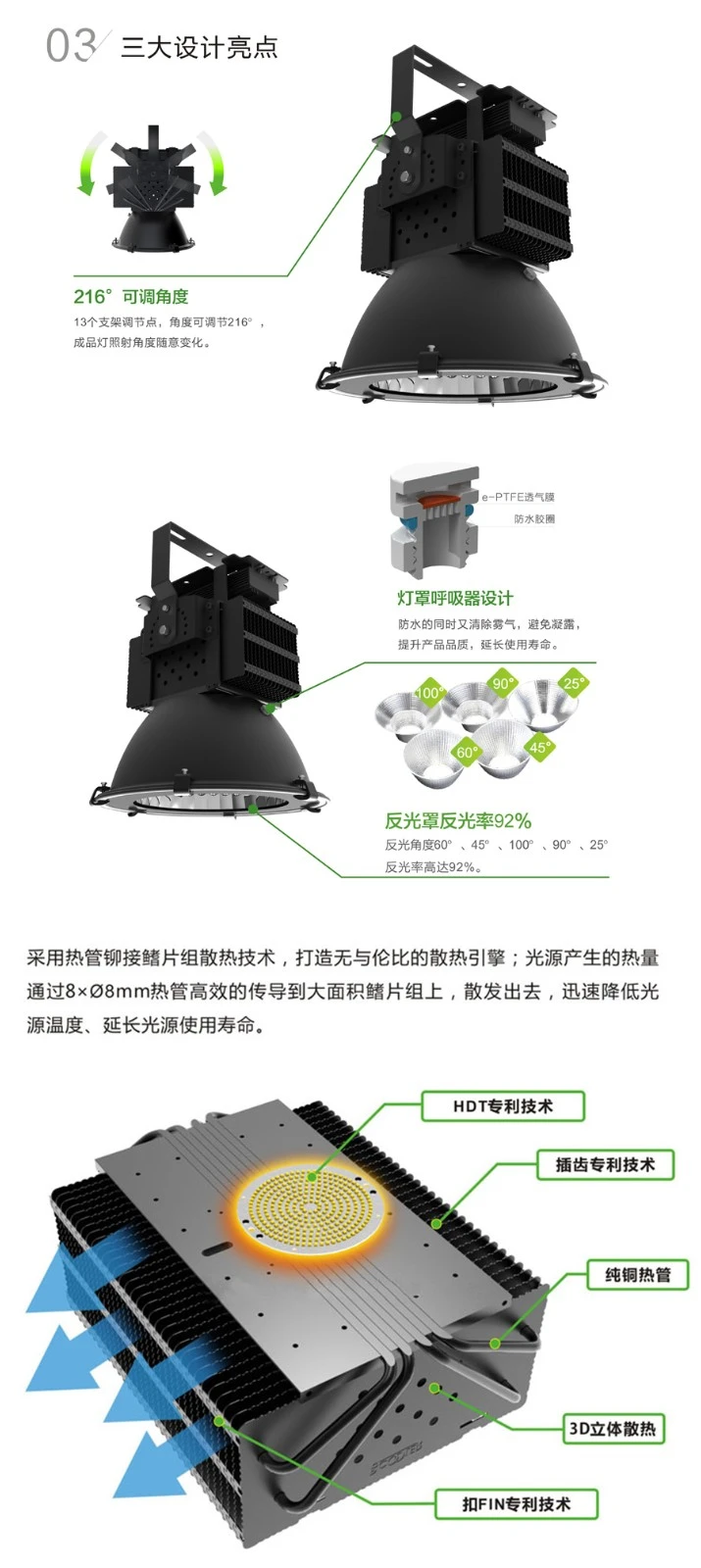 03 三大设计亮点

216° 可调角度
13个支架调节点，角度可调节216°，成品灯照射角度随意变化。

e-PTFE透气膜
防水胶圈

灯罩呼吸器设计
防水的同时又清除雾气，避免凝露，提升产品品质，延长使用寿命。

100° 90° 25° 60° 45°

反光罩反光率92%
反光角度60°、45°、100°、90°、25°
反光率高达92%。

采用热管铆接鳍片组散热技术，打造无与伦比的散热引擎；光源产生的热量通过8×Ø8mm热管高效的传导到大面积鳍片组上，散发出去，迅速降低光源温度、延长光源使用寿命。

HDT专利技术
插齿专利技术
纯铜热管
3D立体散热
扣FIN专利技术