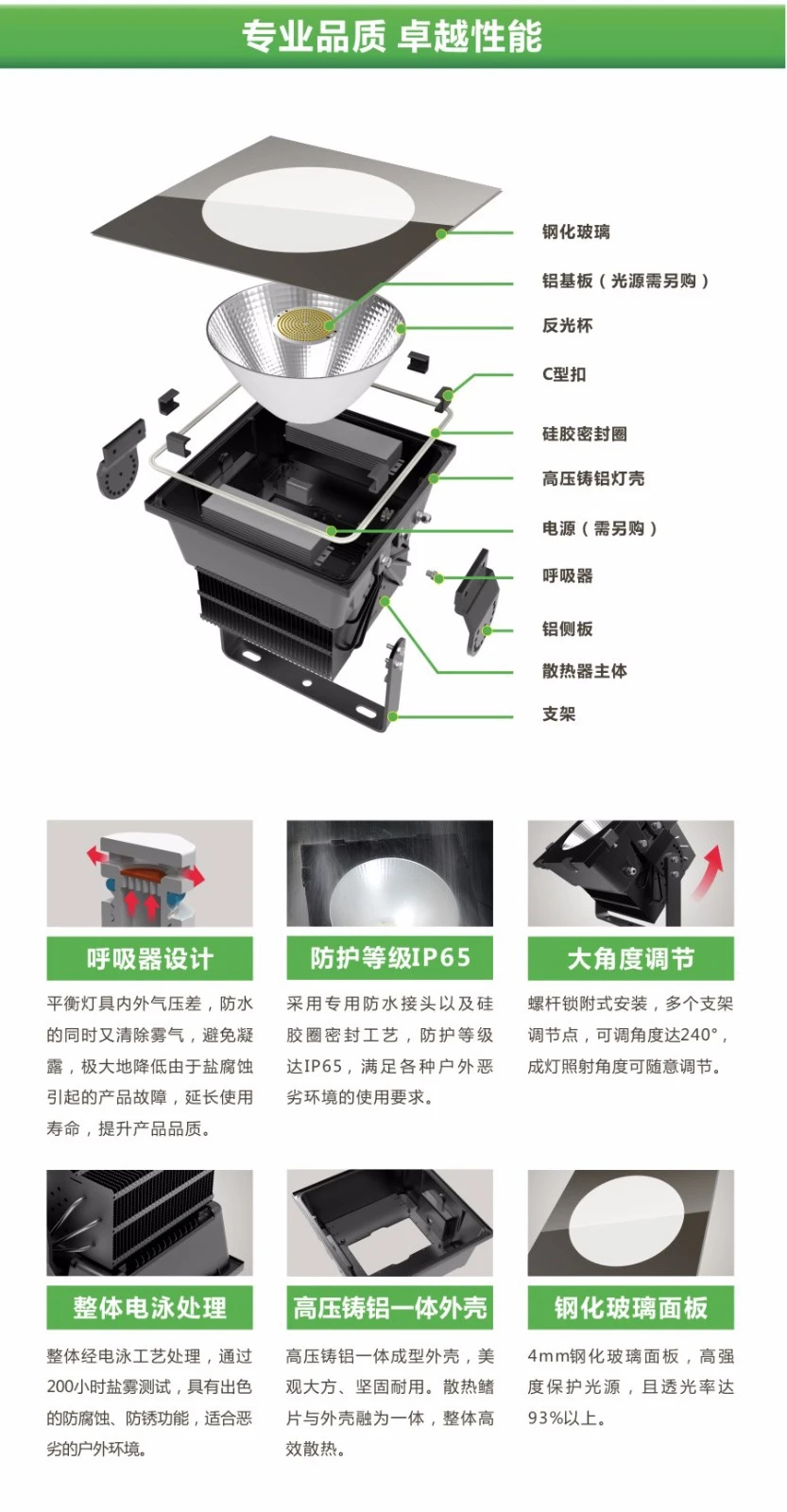 专业品质 卓越性能

钢化玻璃
铝基板（光源需另购）
反光杯
C型扣
硅胶密封圈
高压铸铝灯壳
电源（需另购）
呼吸器
铝侧板
散热器主体
支架

呼吸器设计

平衡灯具内外气压差，防水的同时又清除雾气，避免凝露，极大地降低由于盐腐蚀引起的产品故障，延长使用寿命，提升产品品质。

防护等级IP65

采用专用防水接头以及硅胶圈密封工艺，防护等级达IP65，满足各种户外恶劣环境的使用要求。

大角度调节

螺杆锁附式安装，多个支架调节点，可调角度达240°，成灯照射角度可随意调节。

整体电泳处理

整体经电泳工艺处理，通过200小时盐雾测试，具有出色的防腐蚀、防锈功能，适合恶劣的户外环境。

高压铸铝一体外壳

高压铸铝一体成型外壳，美观大方、坚固耐用。散热鳍片与外壳融为一体，整体高效散热。

钢化玻璃面板

4mm钢化玻璃面板，高强度保护光源，且透光率达93%以上。